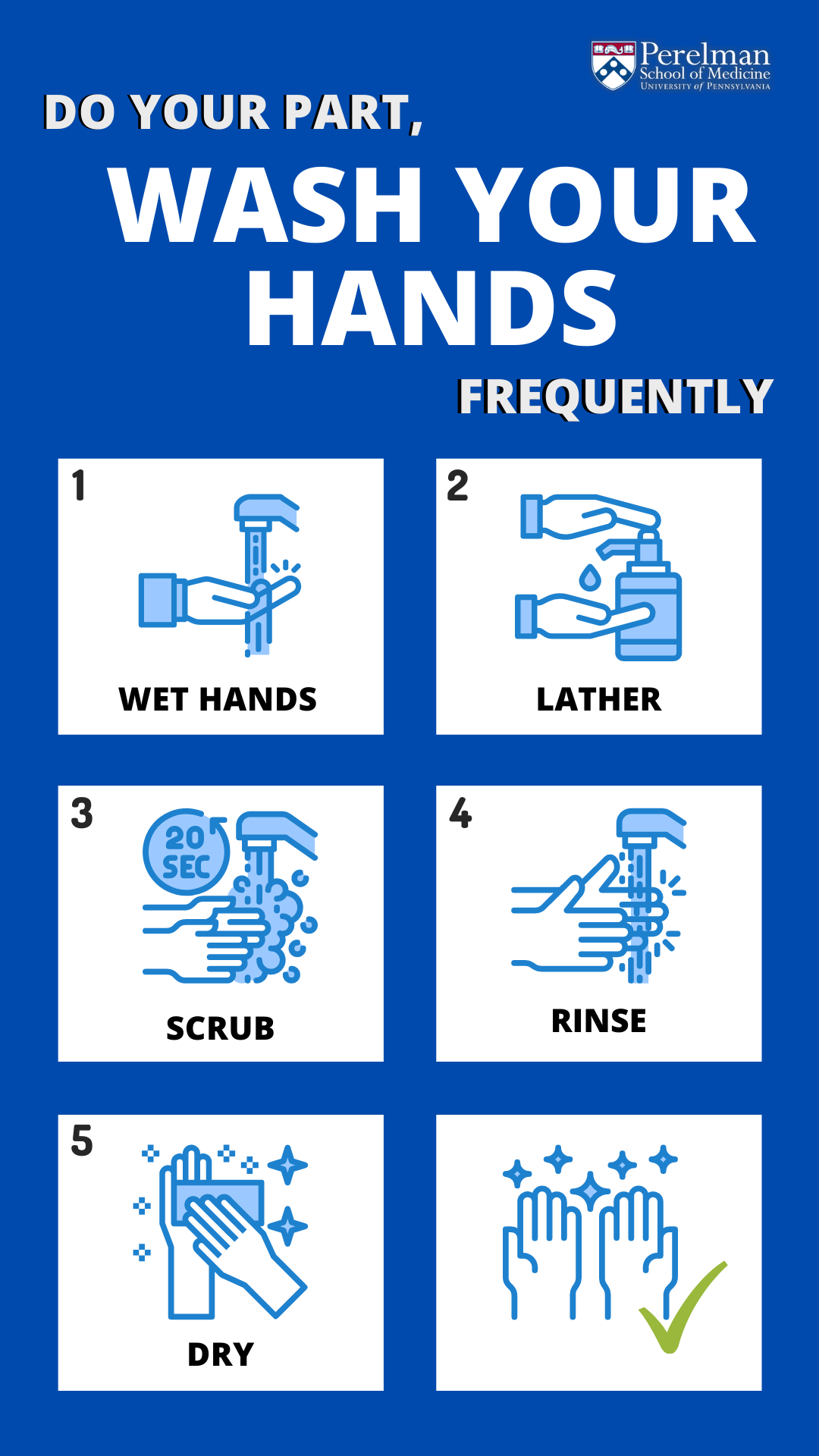 Perelman
School of Medicine
UNIVERSITY of PENNSYLVANIA

DO YOUR PART,

WASH YOUR HANDS

FREQUENTLY

1

WET HANDS

2

LATHER

3

20 SEC

SCRUB

4

RINSE

5

DRY